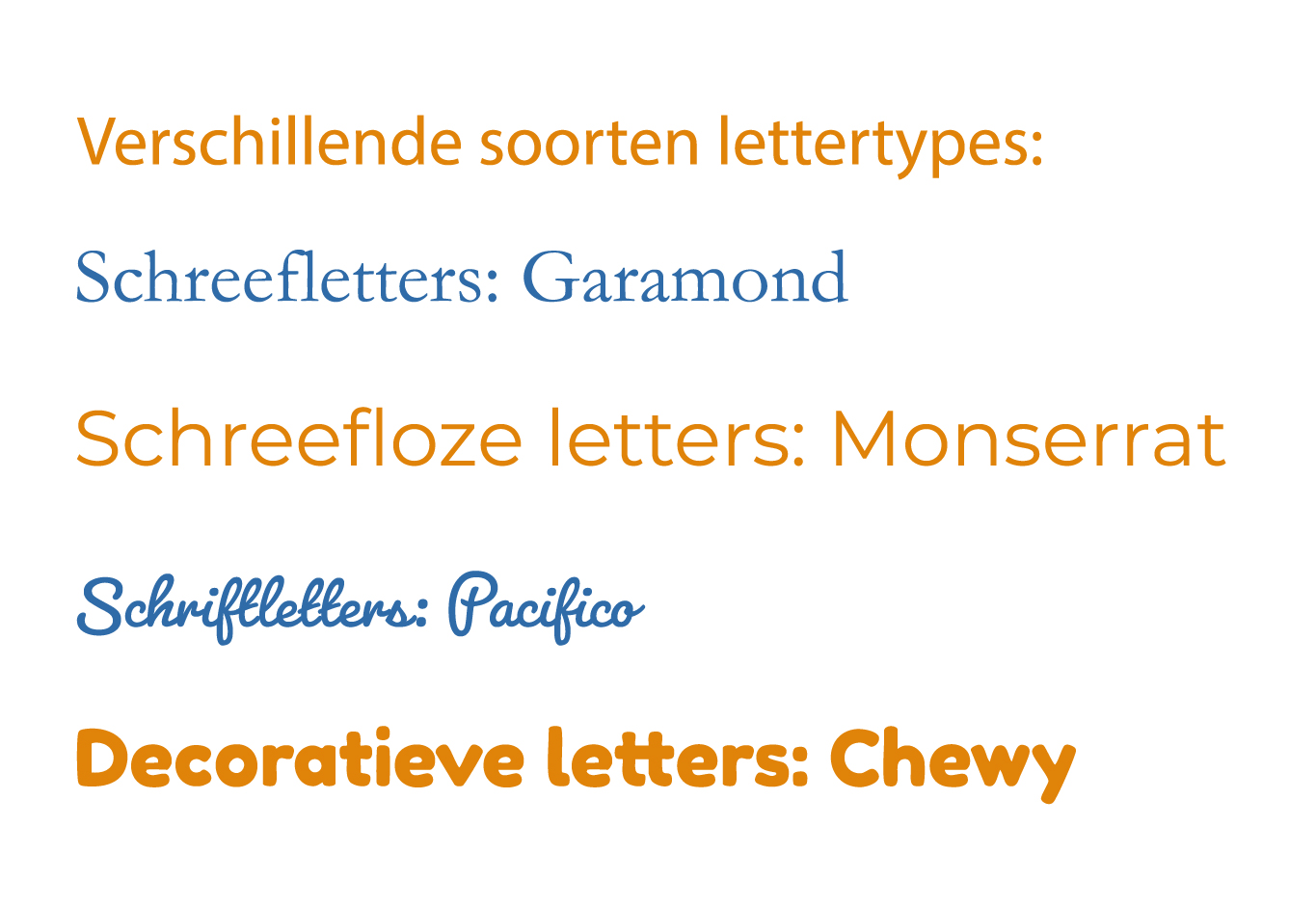 Verschillende soorten lettertypes:

Schreefletters: Garamond

Schreefloze letters: Monserrat

Schriftletters: Pacifico

Decoratieve letters: Chewy