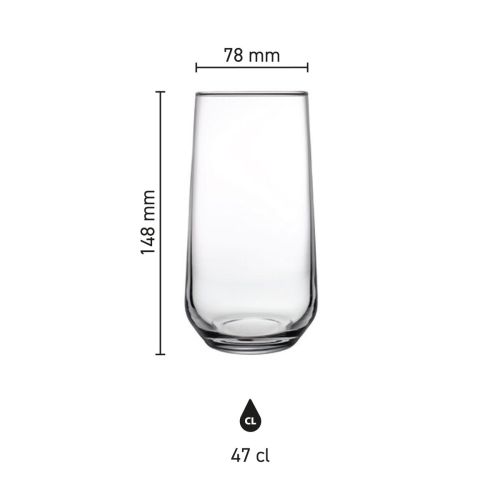 78 mm

148 mm

CL

47 cl