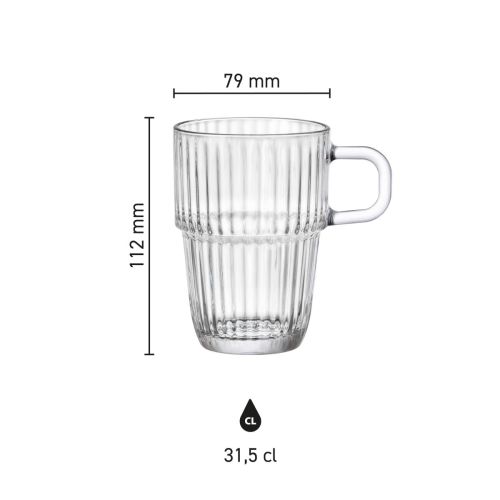 79 mm

112 mm

CL

31,5 cl