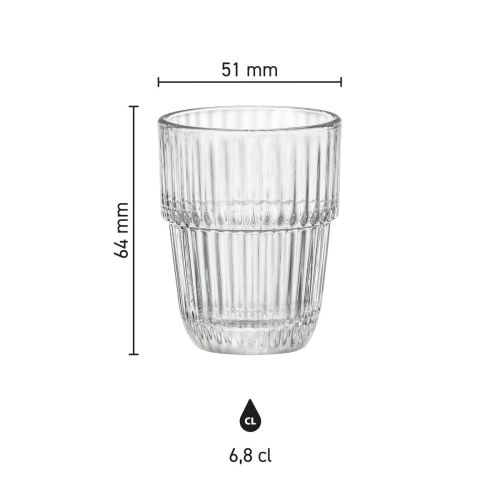 51 mm

64 mm

CL

6,8 cl