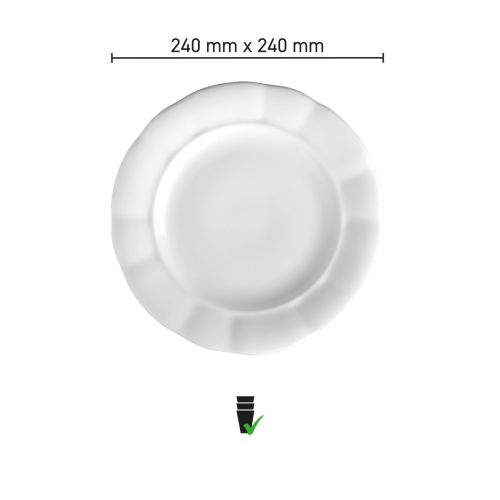 240 mm x 240 mm