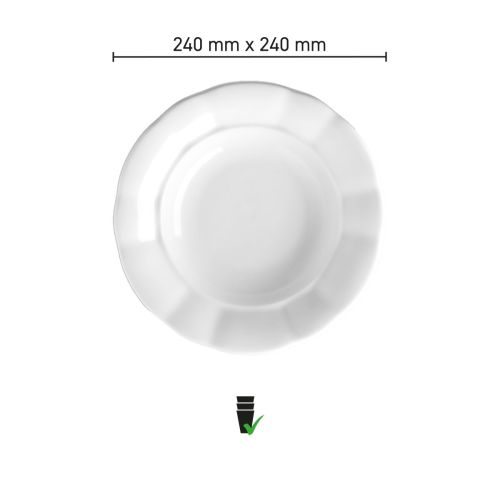 240 mm x 240 mm