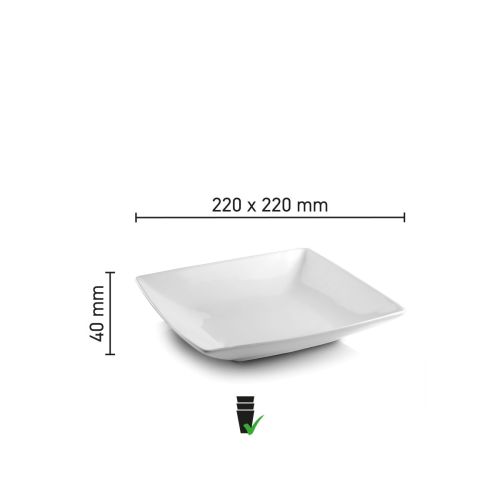 220 x 220 mm

40 mm