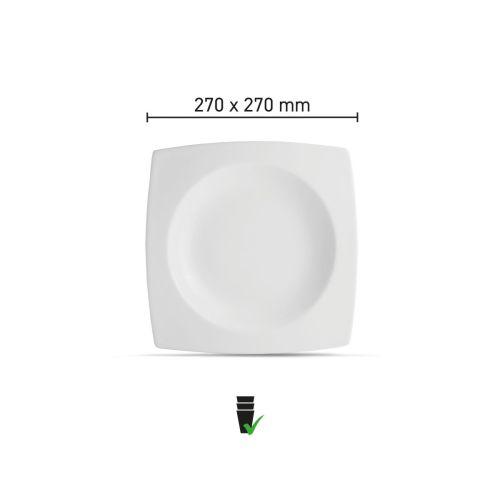 270 x 270 mm