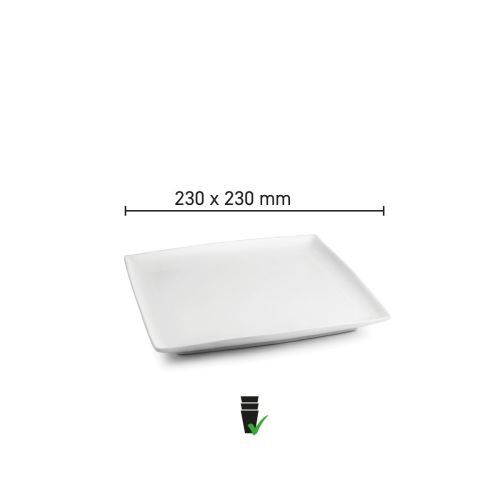 230 x 230 mm