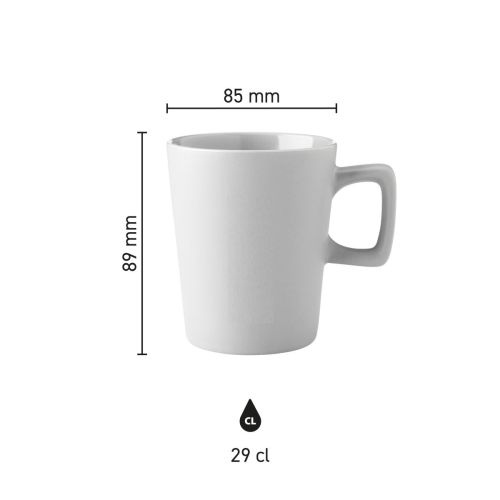 85 mm

89 mm

CL

29 cl