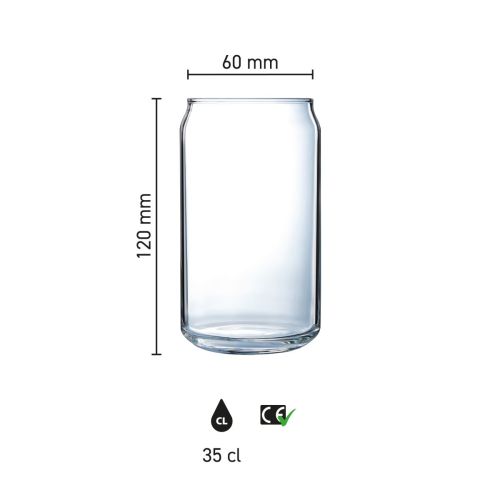 60 mm

120 mm

CL

CE

35 cl