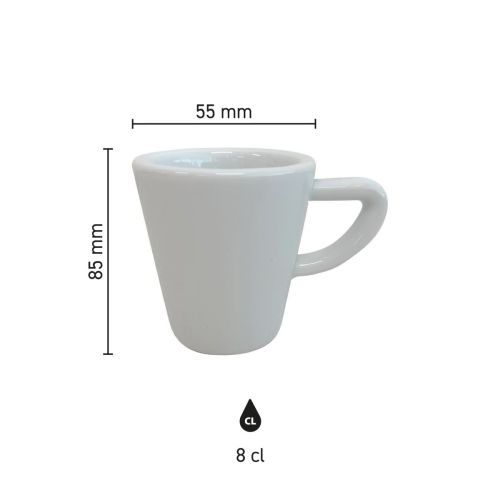 55 mm

85 mm

CL

8 cl