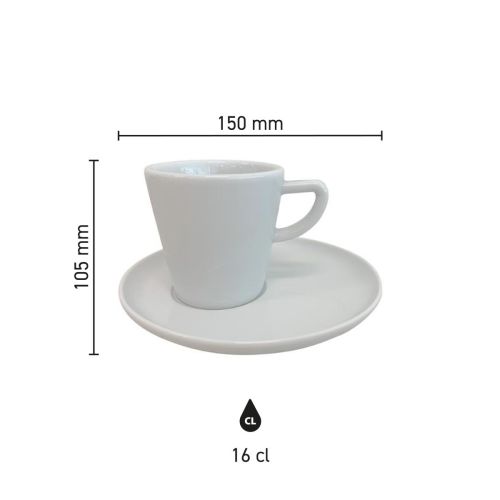 150 mm

105 mm

CL

16 cl