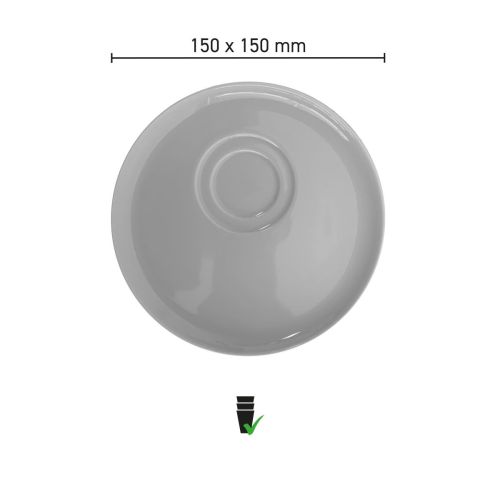 150 x 150 mm