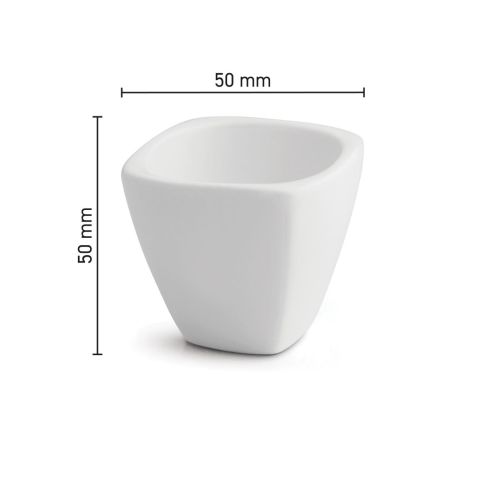 50 mm

50 mm