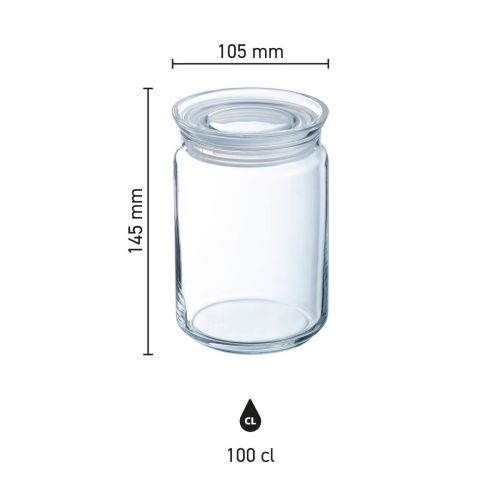 105 mm

145 mm

CL

100 cl