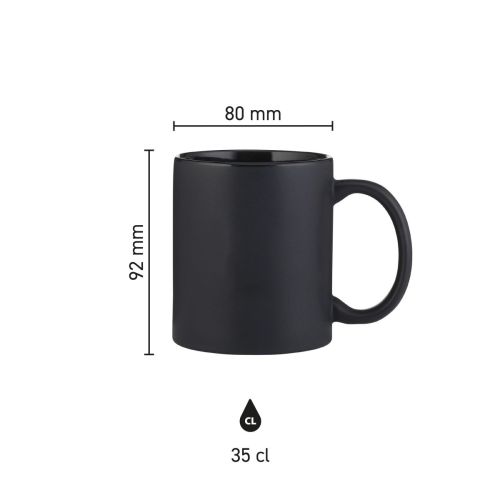 80 mm

92 mm

CL

35 cl