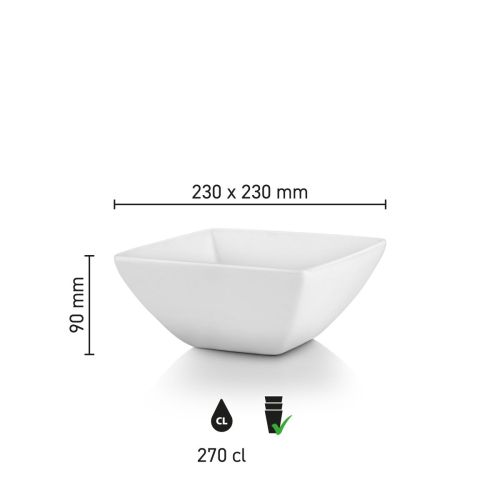 230 x 230 mm

90 mm

CL

270 cl