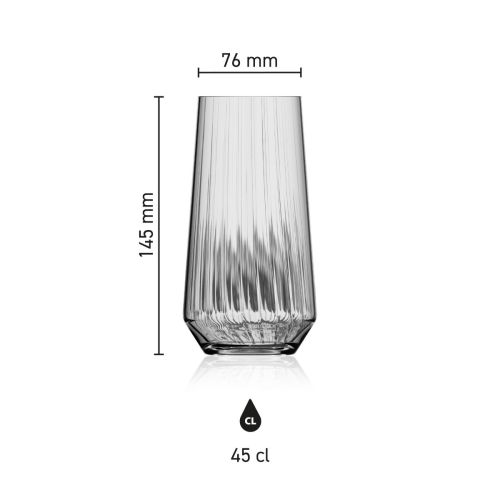 76 mm

145 mm

CL

45 cl