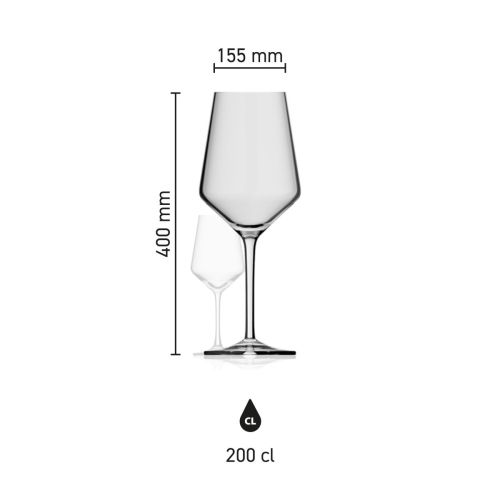 155 mm

400 mm

CL

200 cl