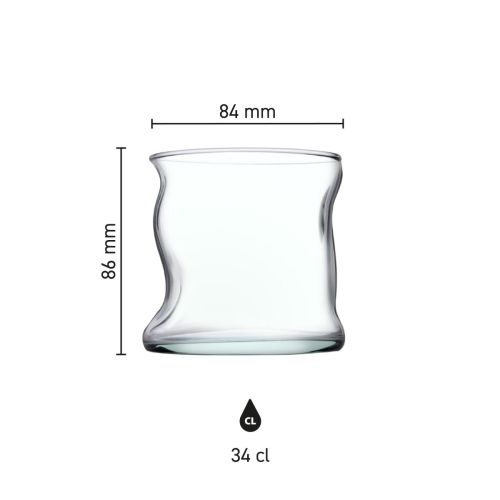 84 mm

86 mm

CL

34 cl