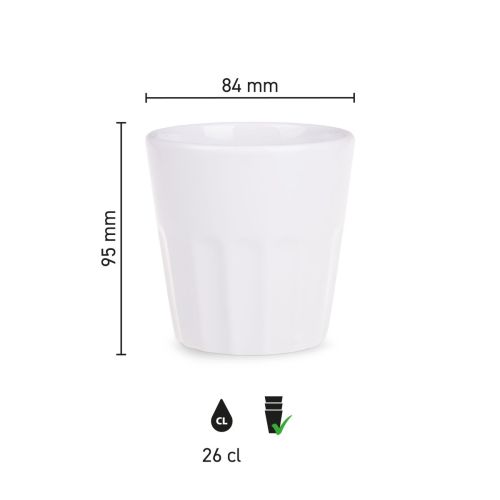 84 mm

95 mm

CL

26 cl