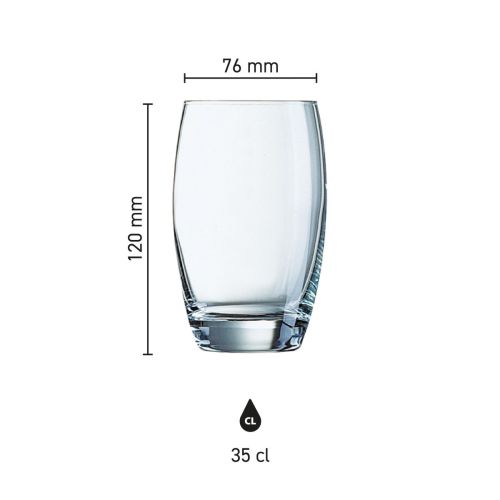 76 mm

120 mm

CL

35 cl