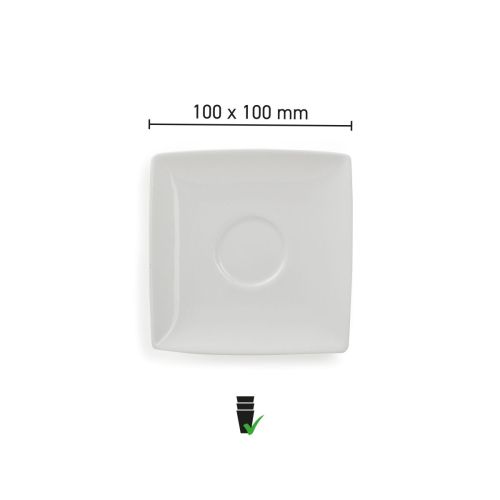 100 x 100 mm