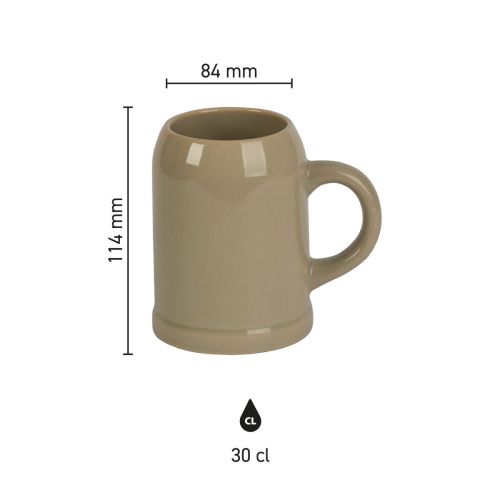 84 mm

114 mm

CL

30 cl