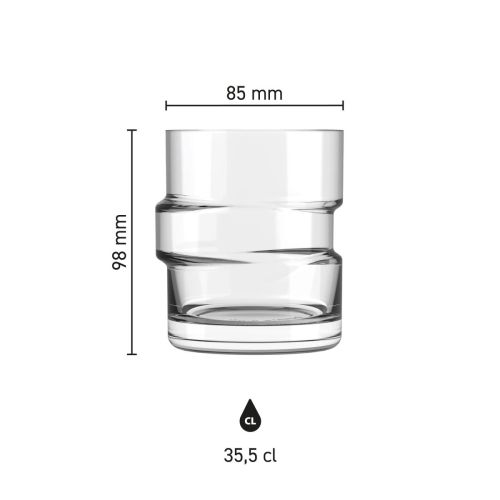 85 mm

98 mm

CL

35,5 cl