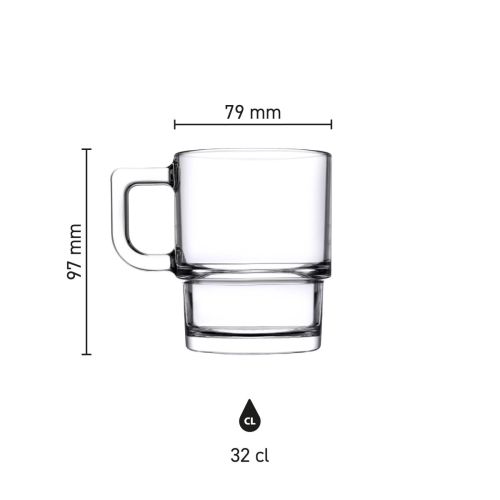 79 mm

97 mm

CL

32 cl