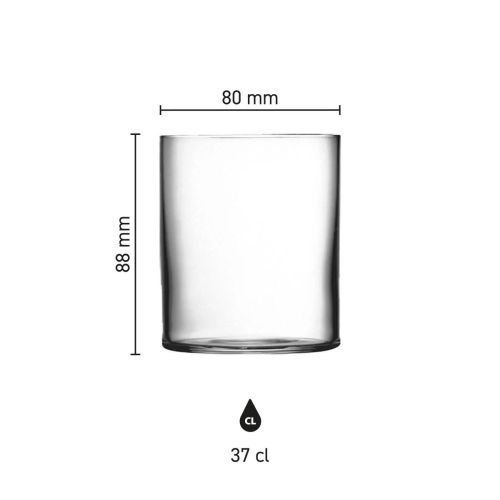 80 mm

88 mm

CL

37 cl