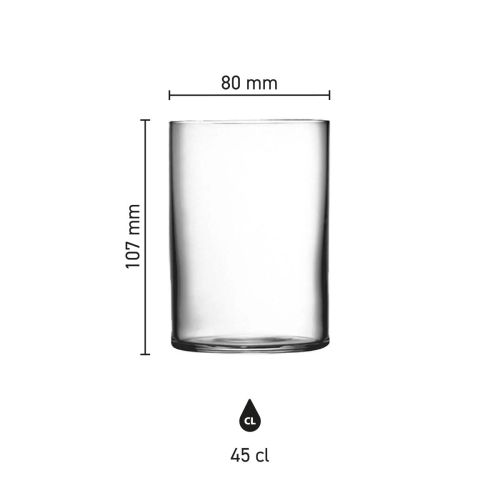 80 mm

107 mm

CL

45 cl