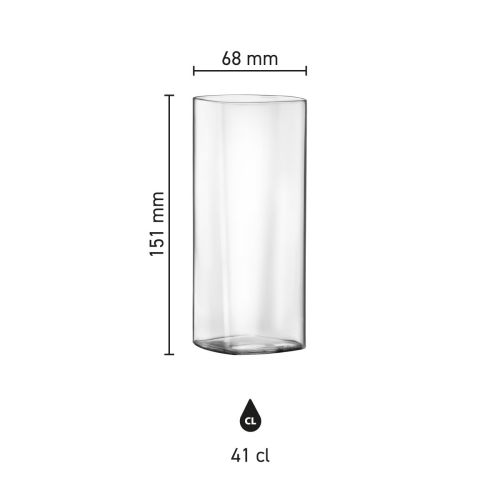 68 mm

151 mm

CL

41 cl