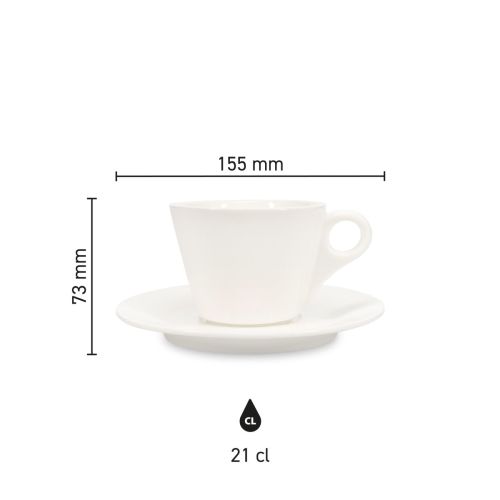 155 mm

73 mm

CL

21 cl