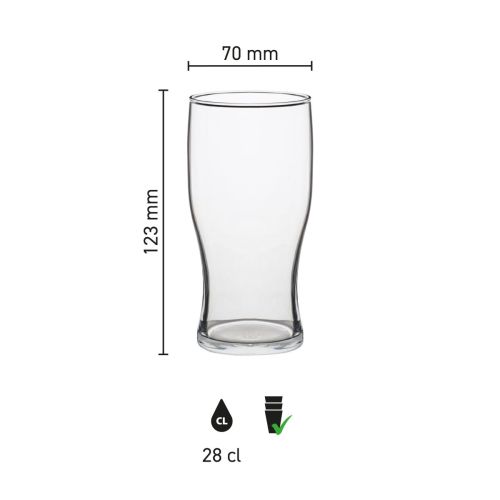 70 mm

123 mm

CL

28 cl