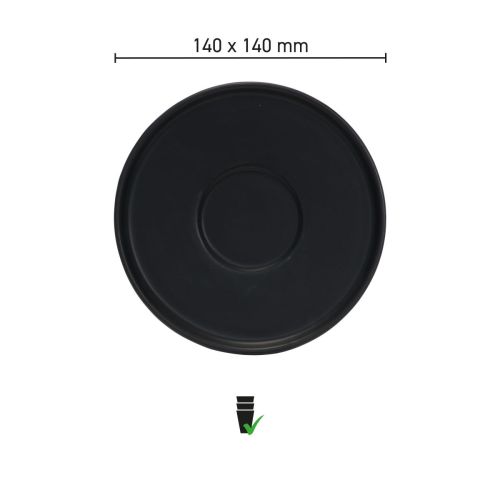 140 x 140 mm