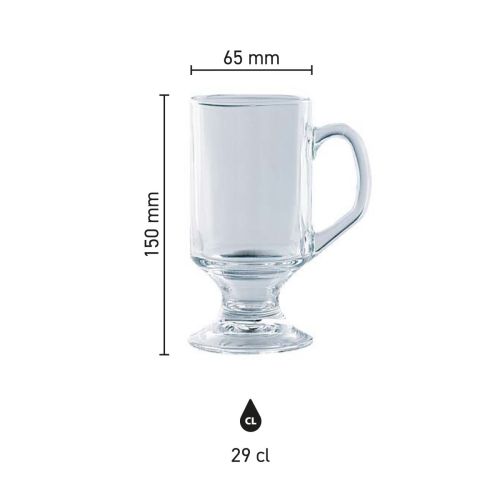 65 mm

150 mm

CL

29 cl