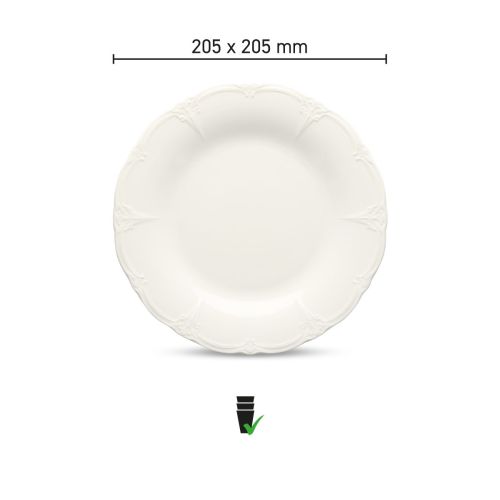 205 x 205 mm