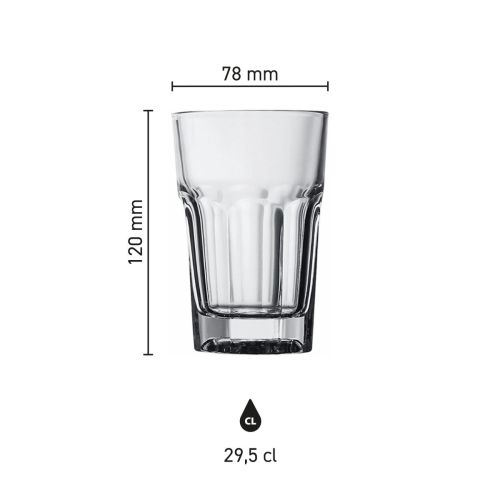 78 mm

120 mm

CL

29,5 cl