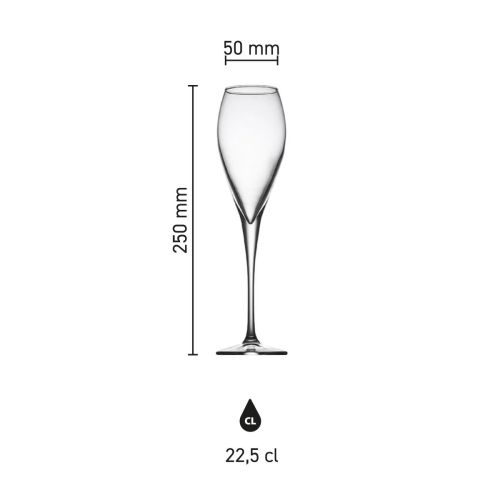 50 mm

250 mm

CL

22,5 cl