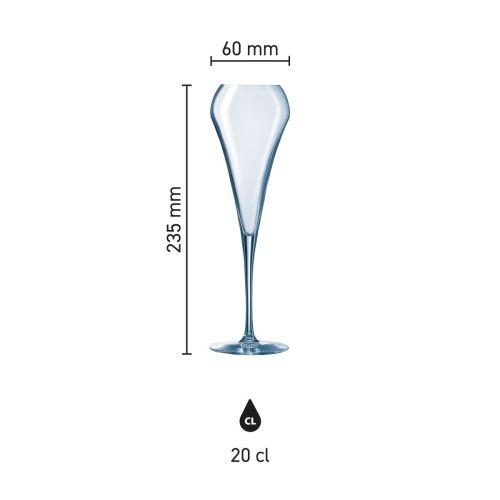 60 mm

235 mm

CL

20 cl