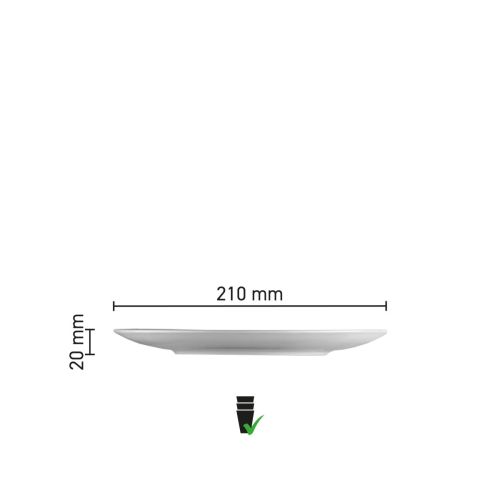 210 mm

20 mm