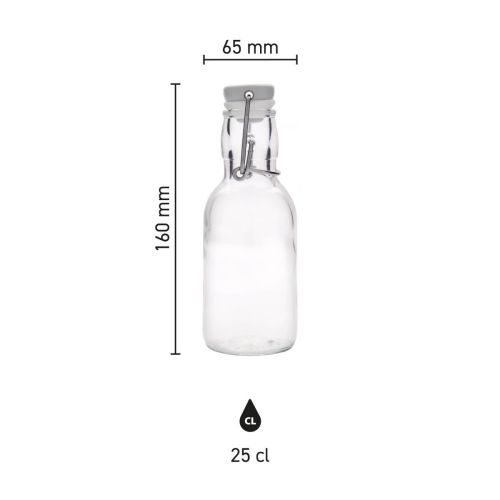 65 mm

160 mm

CL

25 cl