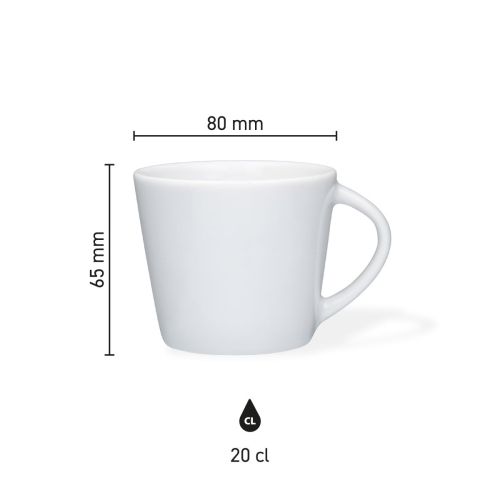 80 mm

65 mm

CL

20 cl