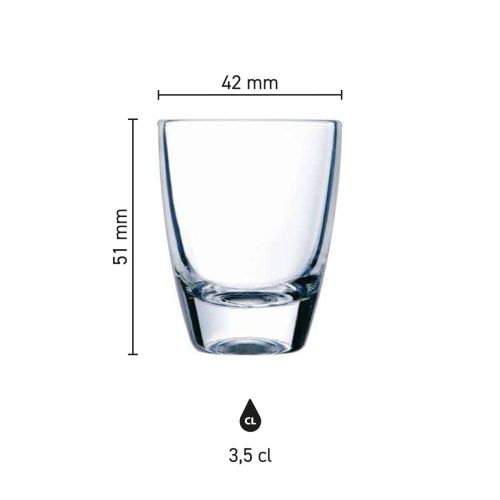 42 mm

51 mm

CL

3,5 cl