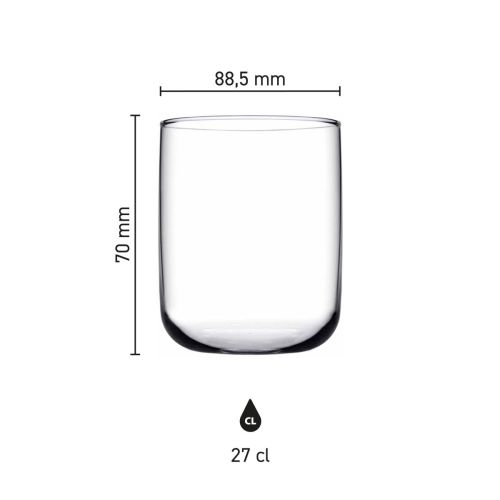 88,5 mm

70 mm

CL

27 cl