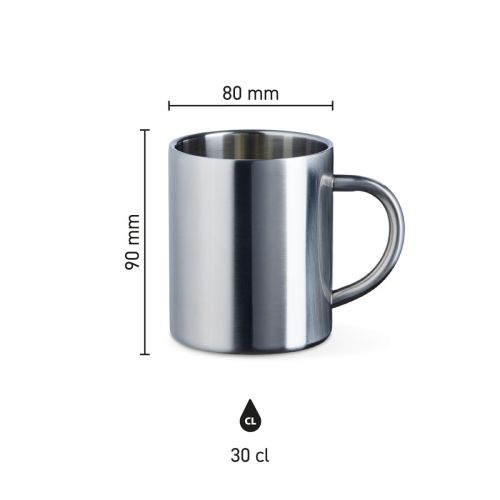 80 mm

90 mm

CL

30 cl