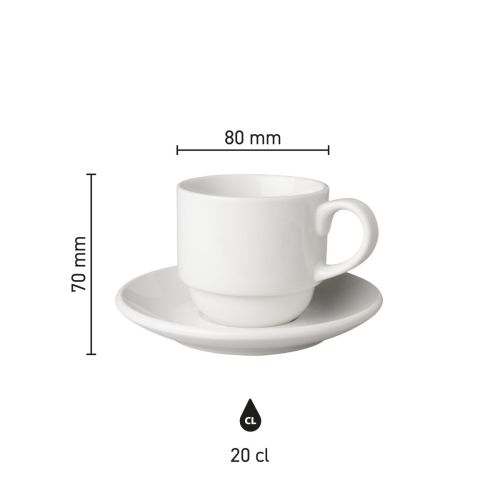 80 mm

70 mm

CL

20 cl