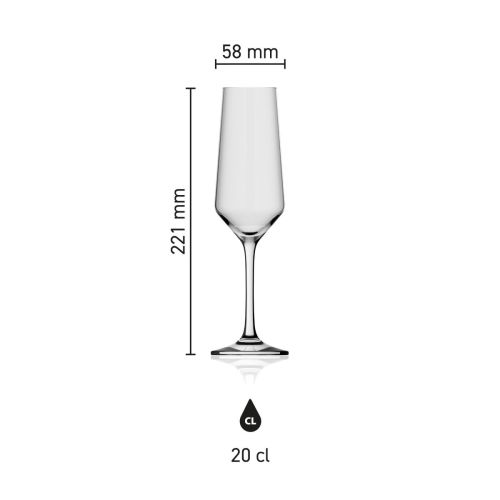 58 mm

221 mm

CL

20 cl