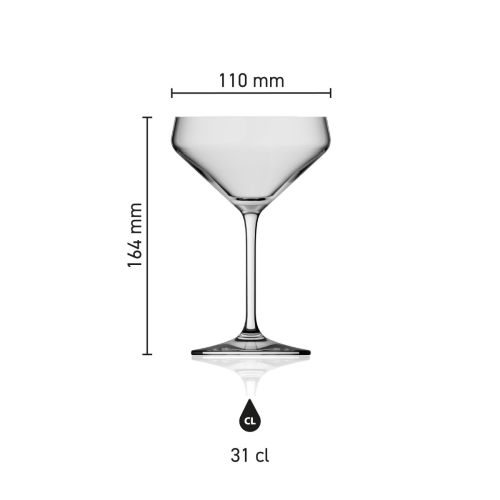 110 mm

164 mm

CL

31 cl