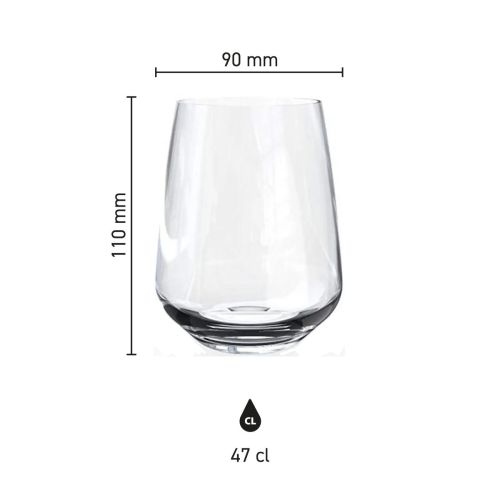 90 mm

110 mm

CL

47 cl