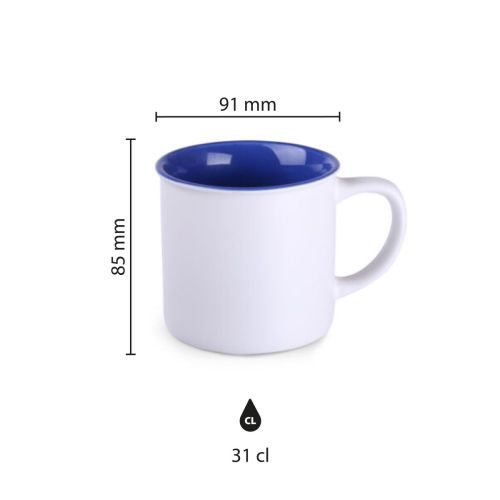 91 mm

85 mm

CL

31 cl