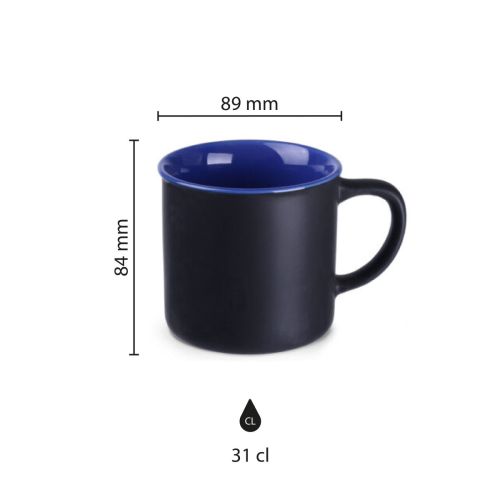 89 mm

84 mm

CL

31 cl